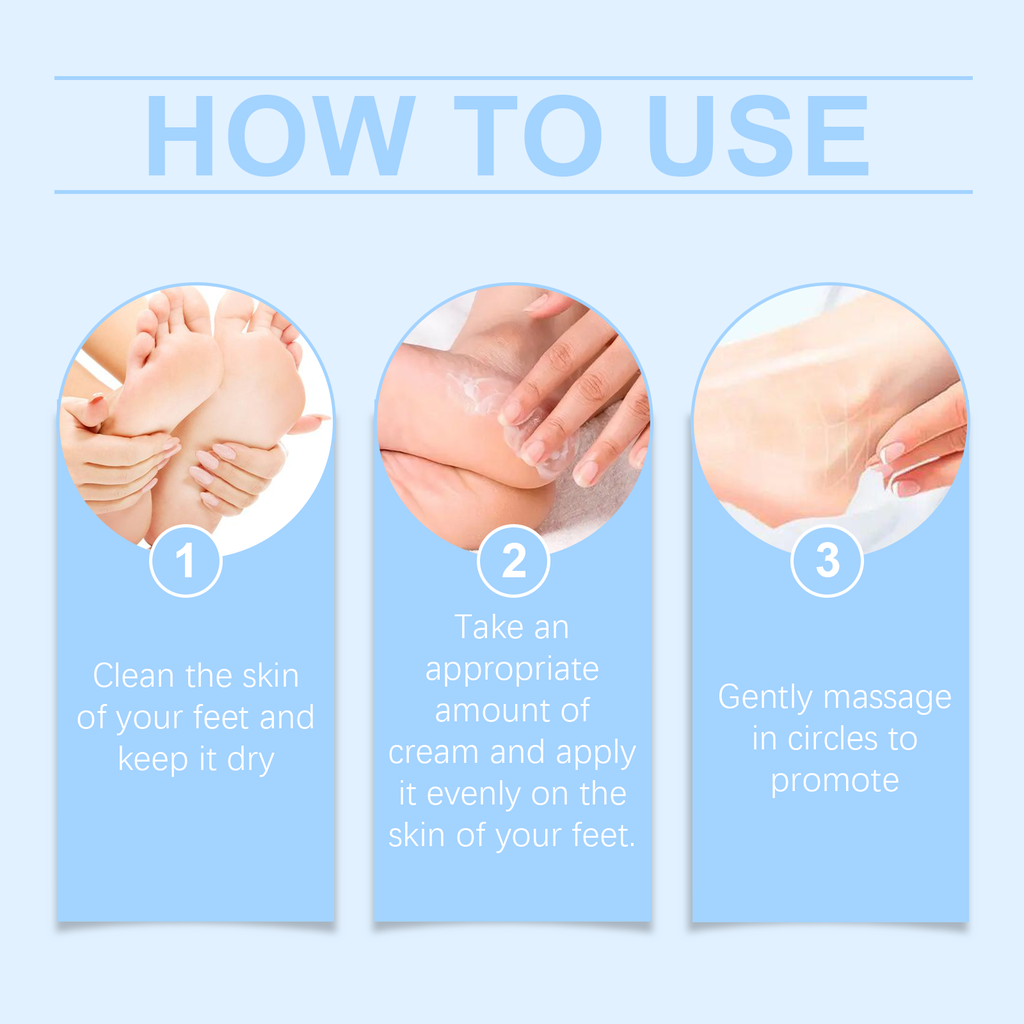 HOW TO USE

1

Clean the skin of your feet and keep it dry

2

Take an appropriate amount of cream and apply it evenly on the skin of your feet.

3

Gently massage in circles to promote