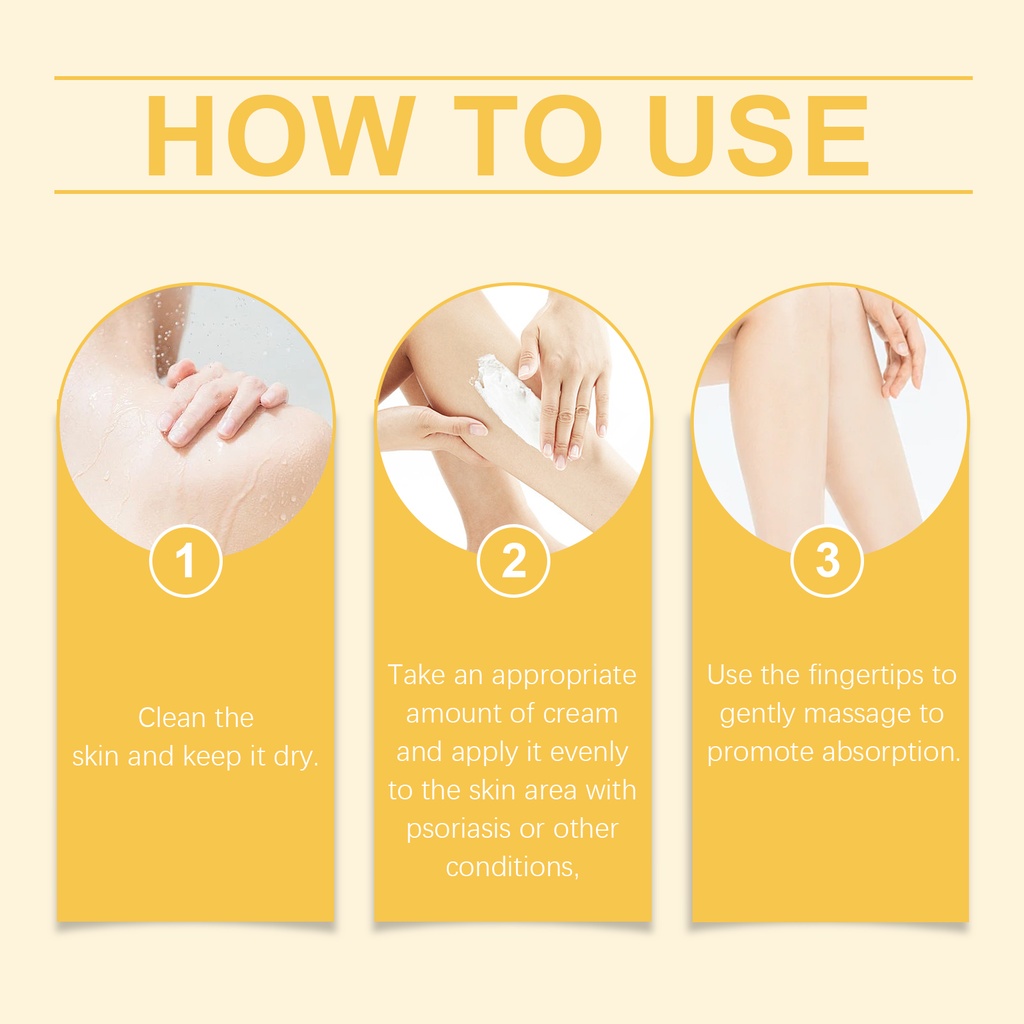 HOW TO USE

1

Clean the skin and keep it dry.

2

Take an appropriate amount of cream and apply it evenly to the skin area with psoriasis or other conditions,

3

Use the fingertips to gently massage to promote absorption.