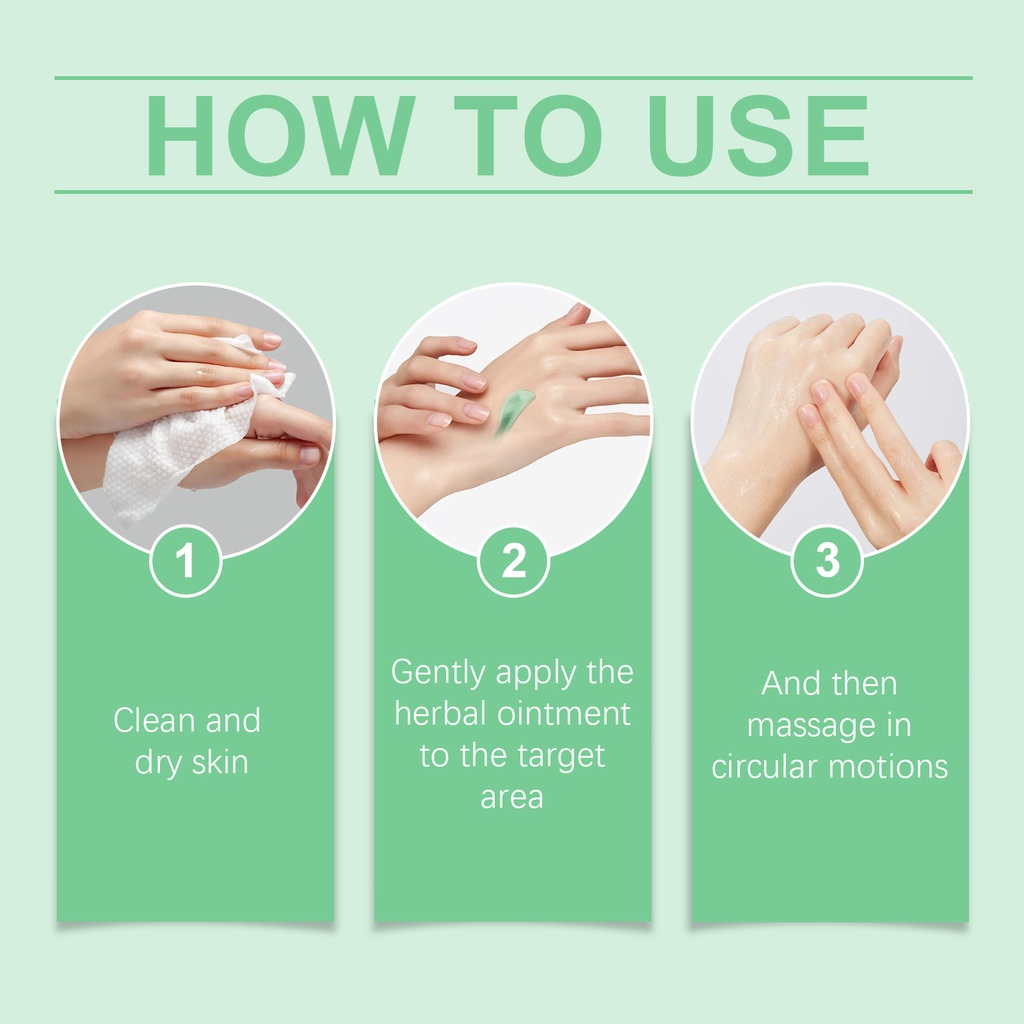 HOW TO USE

1

Clean and dry skin

2

Gently apply the herbal ointment to the target area

3

And then massage in circular motions