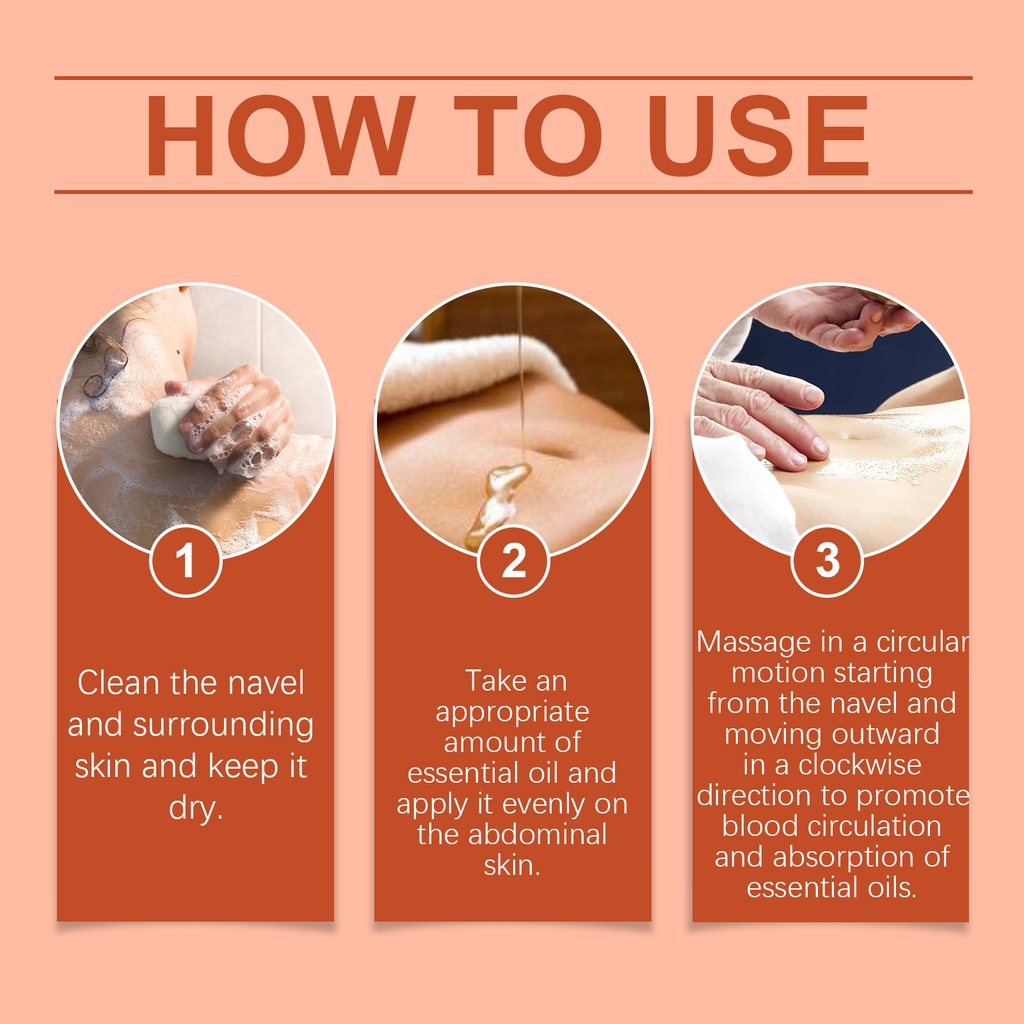 HOW TO USE

1

Clean the navel and surrounding skin and keep it dry.

2

Take an appropriate amount of essential oil and apply it evenly on the abdominal skin.

3

Massage in a circular motion starting from the navel and moving outward in a clockwise direction to promote blood circulation and absorption of essential oils.