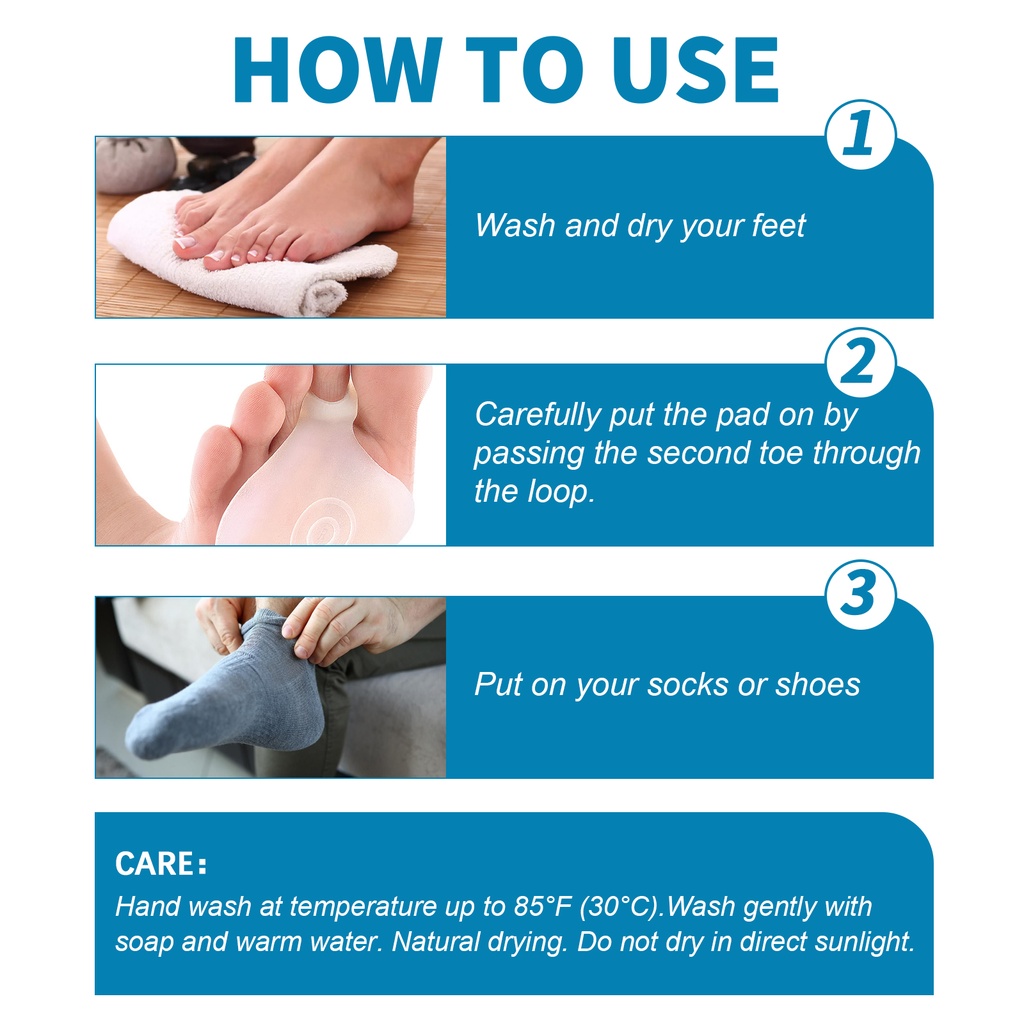 HOW TO USE

1

Wash and dry your feet

2

Carefully put the pad on by passing the second toe through the loop.

3

Put on your socks or shoes

CARE：

Hand wash at temperature up to 85°F (30°C).Wash gently with soap and warm water. Natural drying. Do not dry in direct sunlight.