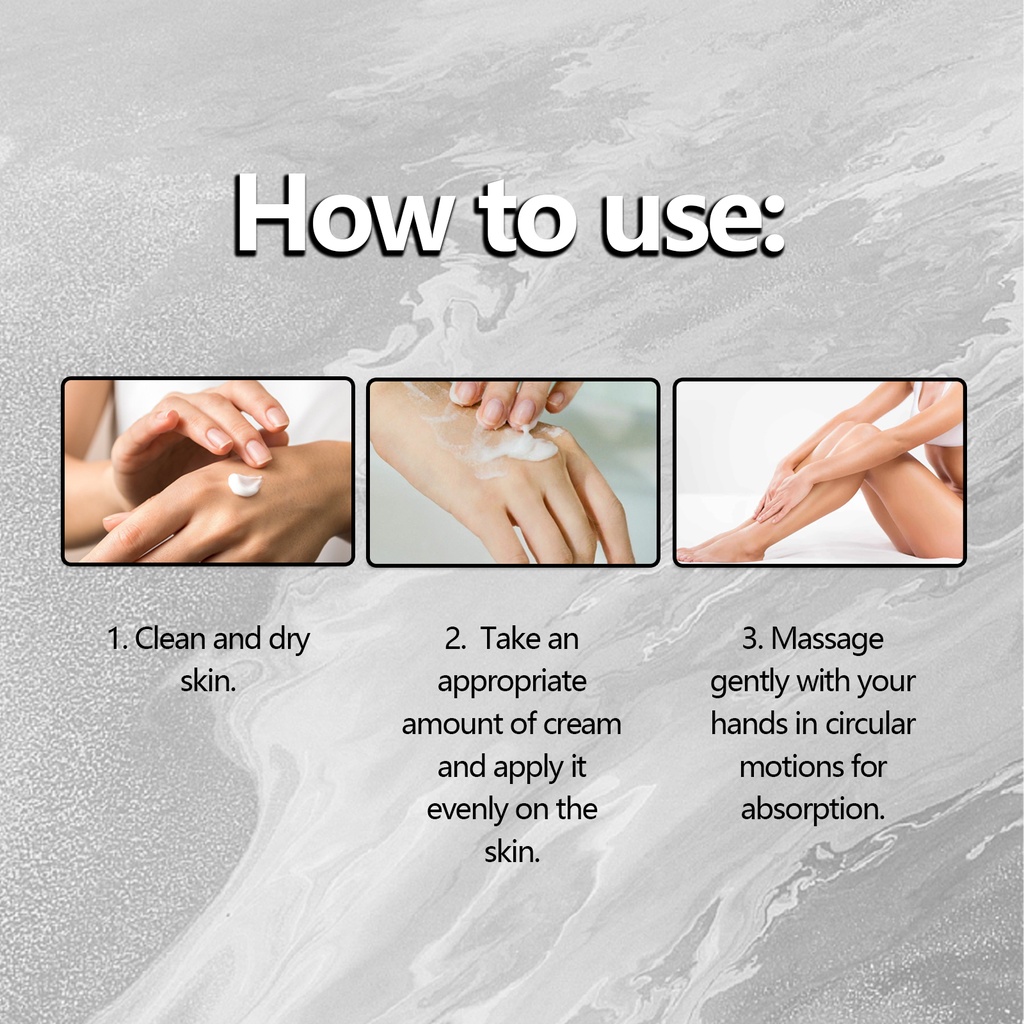 How to use:

1. Clean and dry skin.

2. Take an appropriate amount of cream and apply it evenly on the skin.

3. Massage gently with your hands in circular motions for absorption.