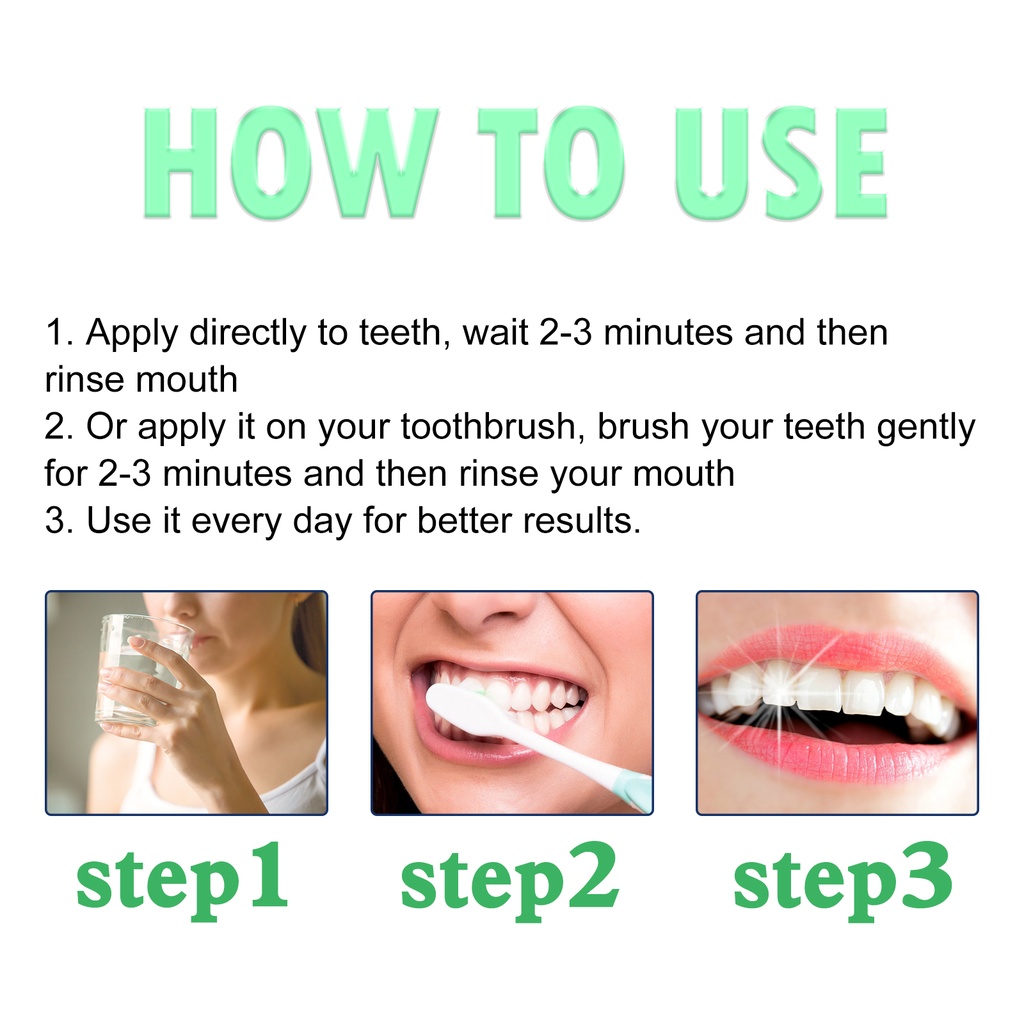 HOW TO USE

1. Apply directly to teeth, wait 2-3 minutes and then rinse mouth
2. Or apply it on your toothbrush, brush your teeth gently for 2-3 minutes and then rinse your mouth
3. Use it every day for better results.

step1

step2

step3