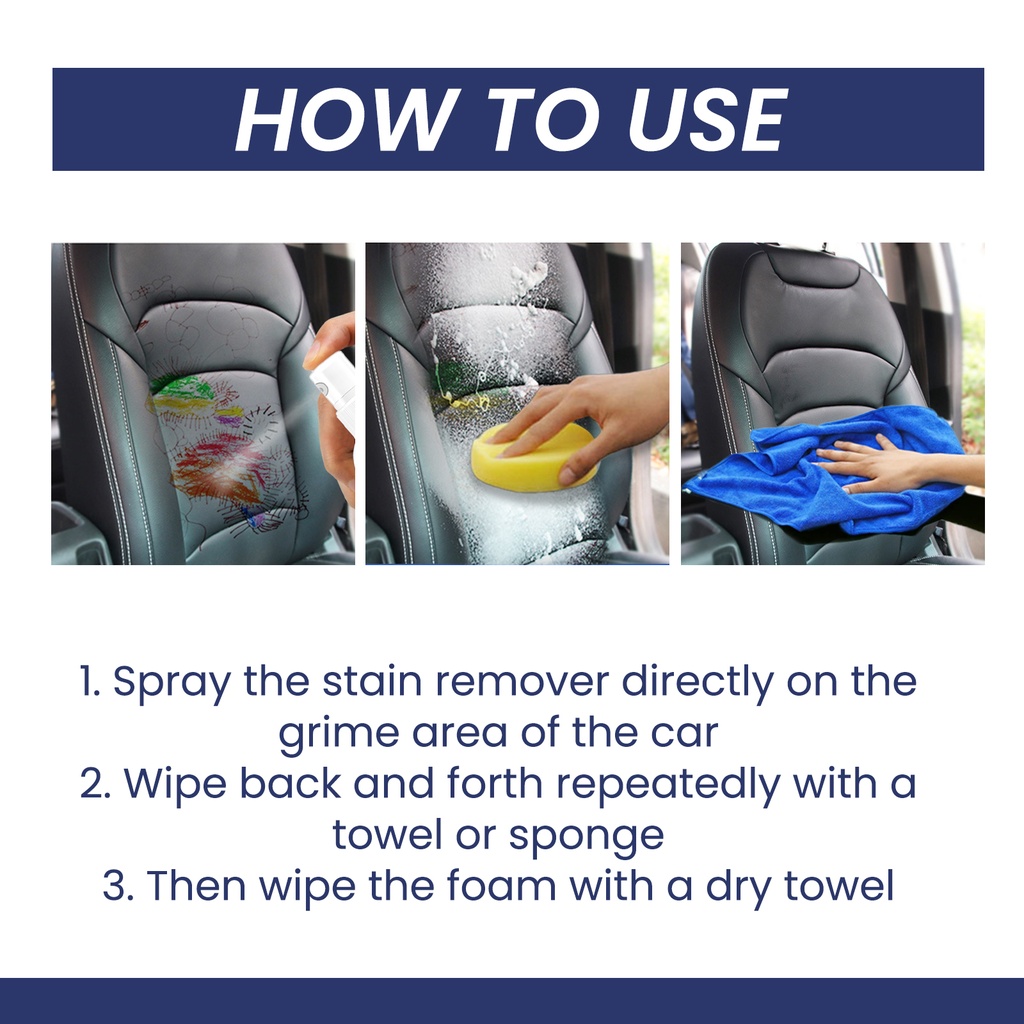 HOW TO USE

1. Spray the stain remover directly on the grime area of the car
2. Wipe back and forth repeatedly with a towel or sponge
3. Then wipe the foam with a dry towel