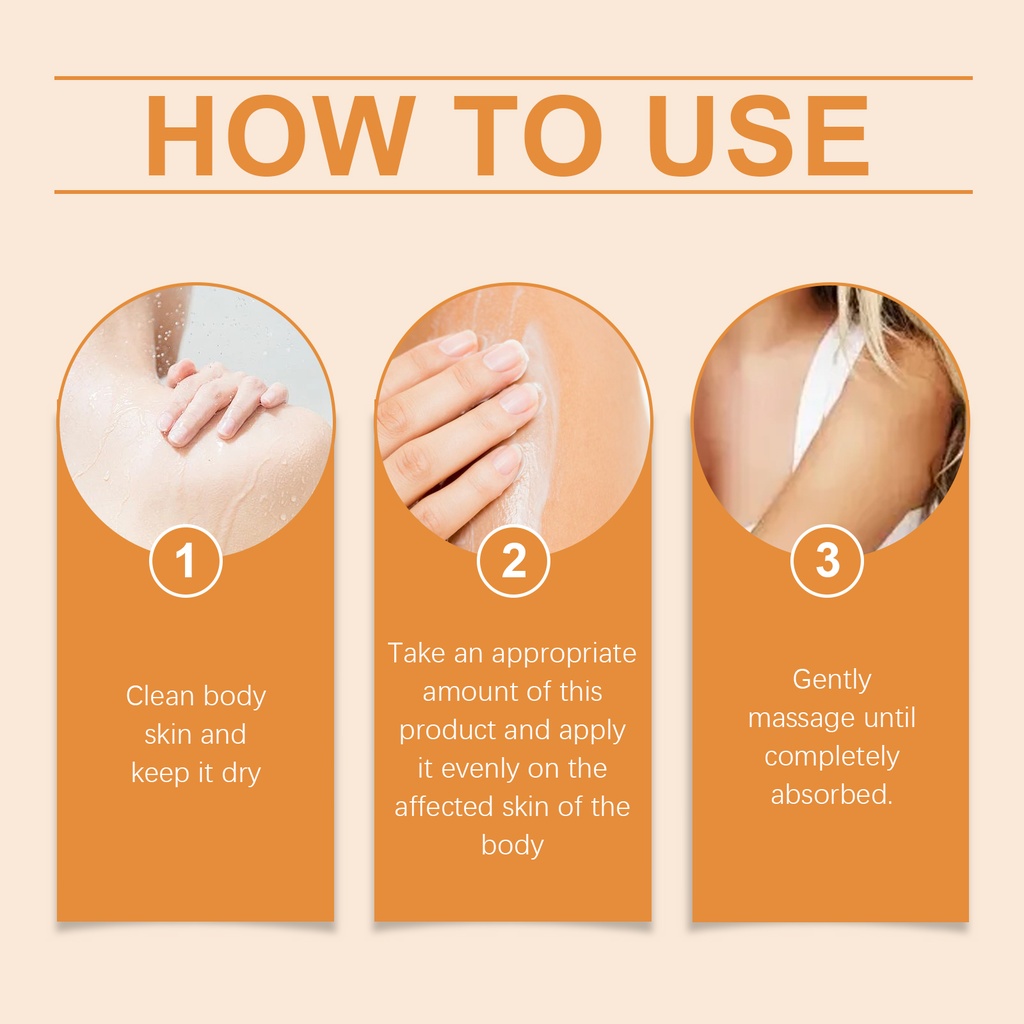 HOW TO USE

1

Clean body skin and keep it dry

2

Take an appropriate amount of this product and apply it evenly on the affected skin of the body

3

Gently massage until completely absorbed.