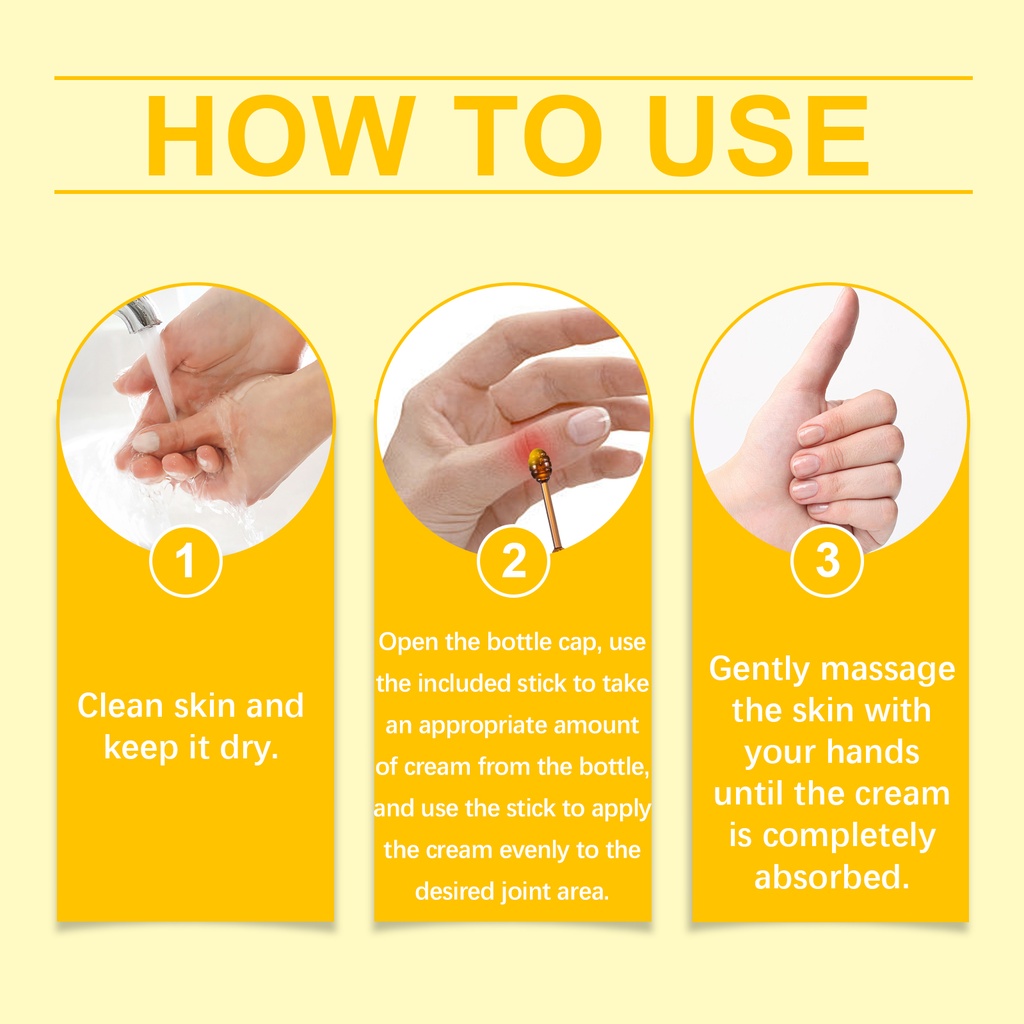 HOW TO USE

1

Clean skin and keep it dry.

2

Open the bottle cap, use the included stick to take an appropriate amount of cream from the bottle, and use the stick to apply the cream evenly to the desired joint area.

3

Gently massage the skin with your hands until the cream is completely absorbed.