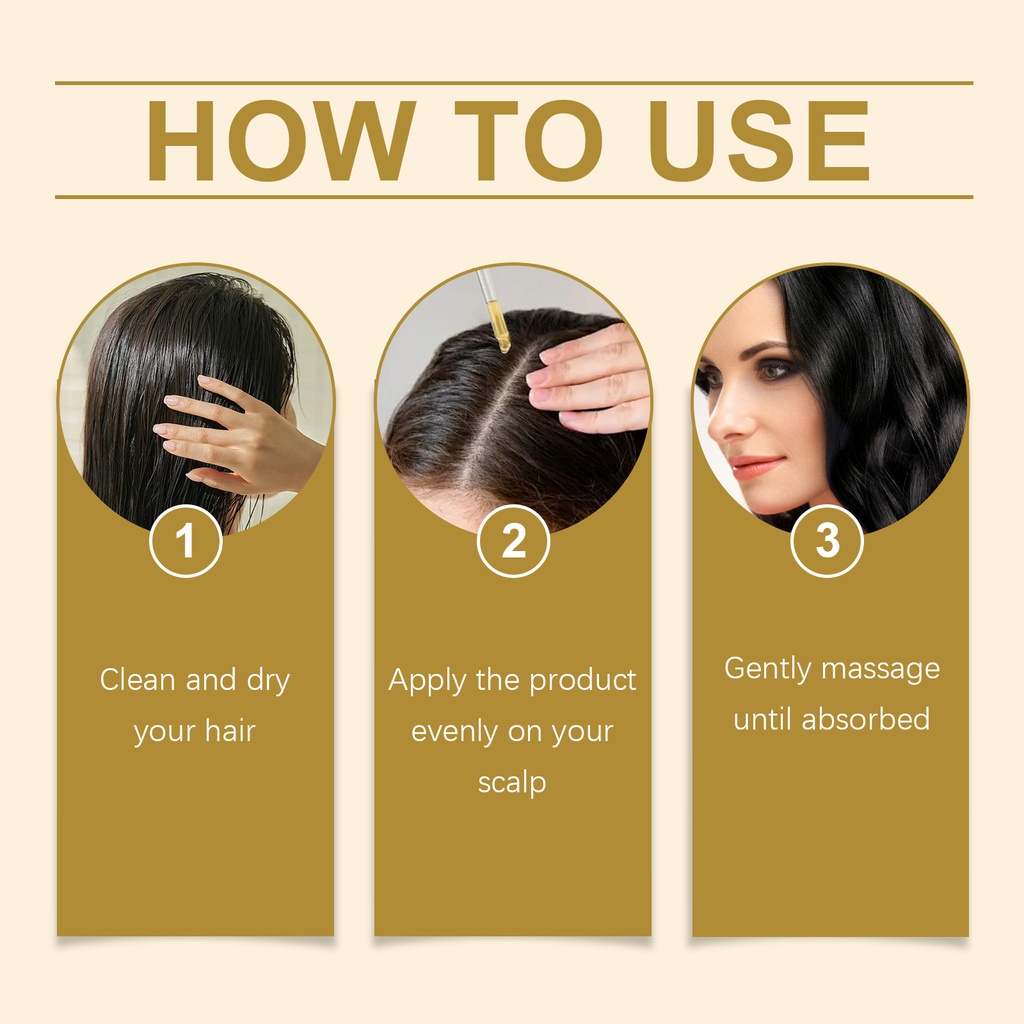 HOW TO USE

1

Clean and dry your hair

2

Apply the product evenly on your scalp

3

Gently massage until absorbed