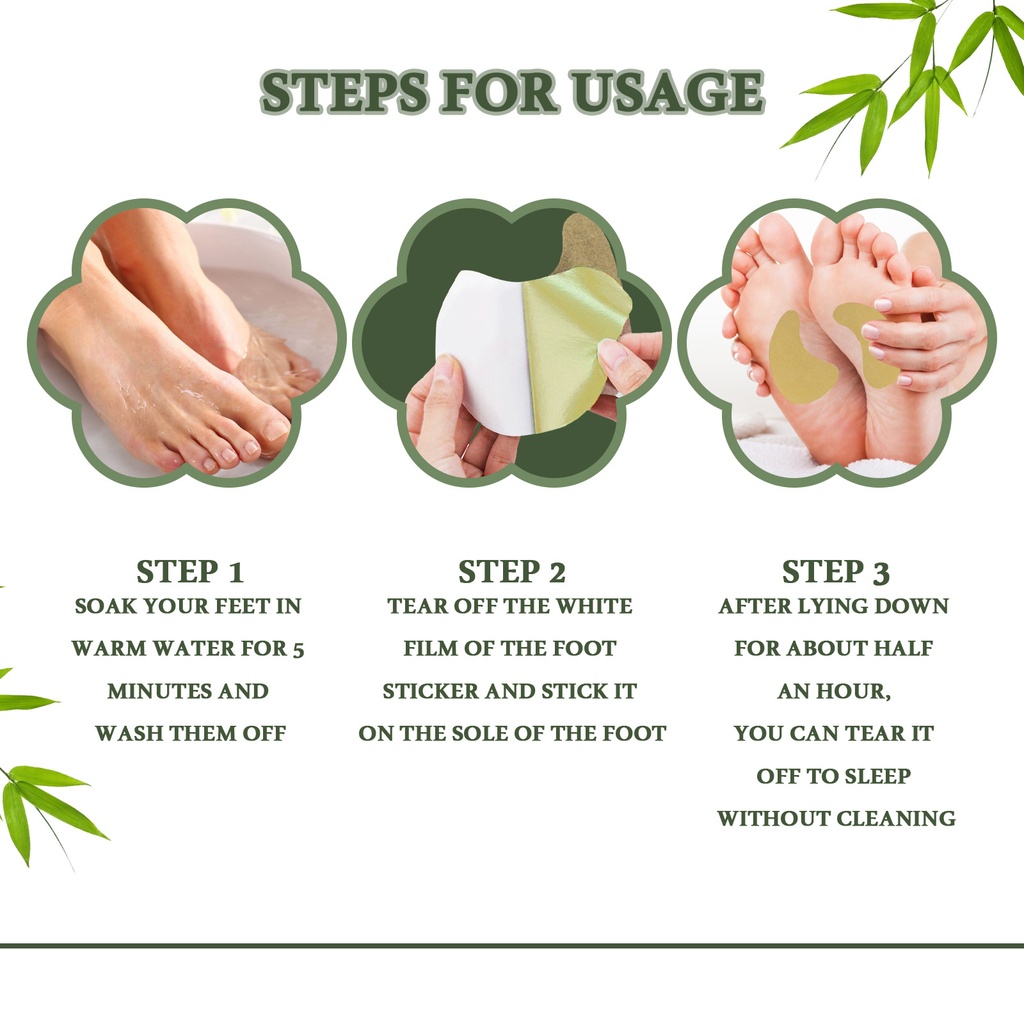 STEPS FOR USAGE

STEP 1
SOAK YOUR FEET IN WARM WATER FOR 5 MINUTES AND WASH THEM OFF

STEP 2
TEAR OFF THE WHITE FILM OF THE FOOT STICKER AND STICK IT ON THE SOLE OF THE FOOT

STEP 3
AFTER LYING DOWN FOR ABOUT HALF AN HOUR, YOU CAN TEAR IT OFF TO SLEEP WITHOUT CLEANING