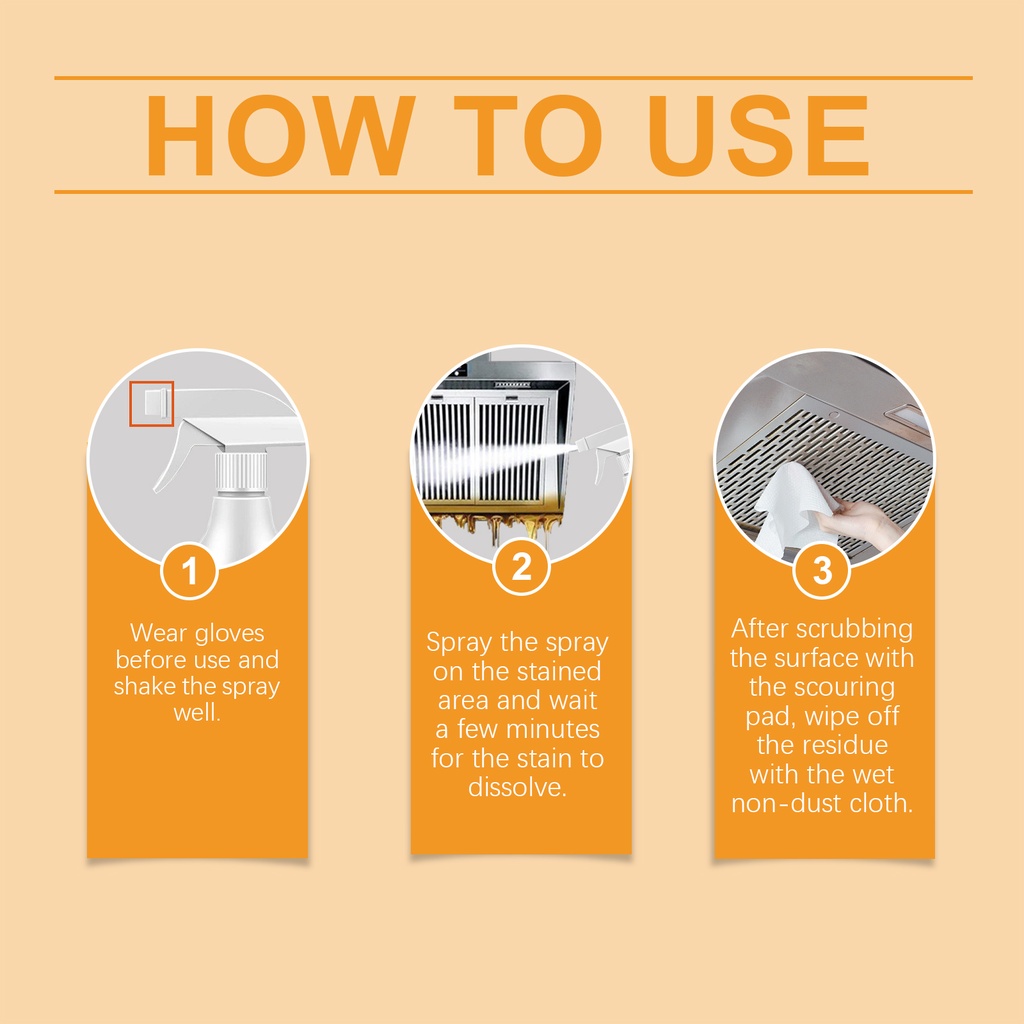 HOW TO USE

1

Wear gloves before use and shake the spray well.

2

Spray the spray on the stained area and wait a few minutes for the stain to dissolve.

3

After scrubbing the surface with the scouring pad, wipe off the residue with the wet non-dust cloth.