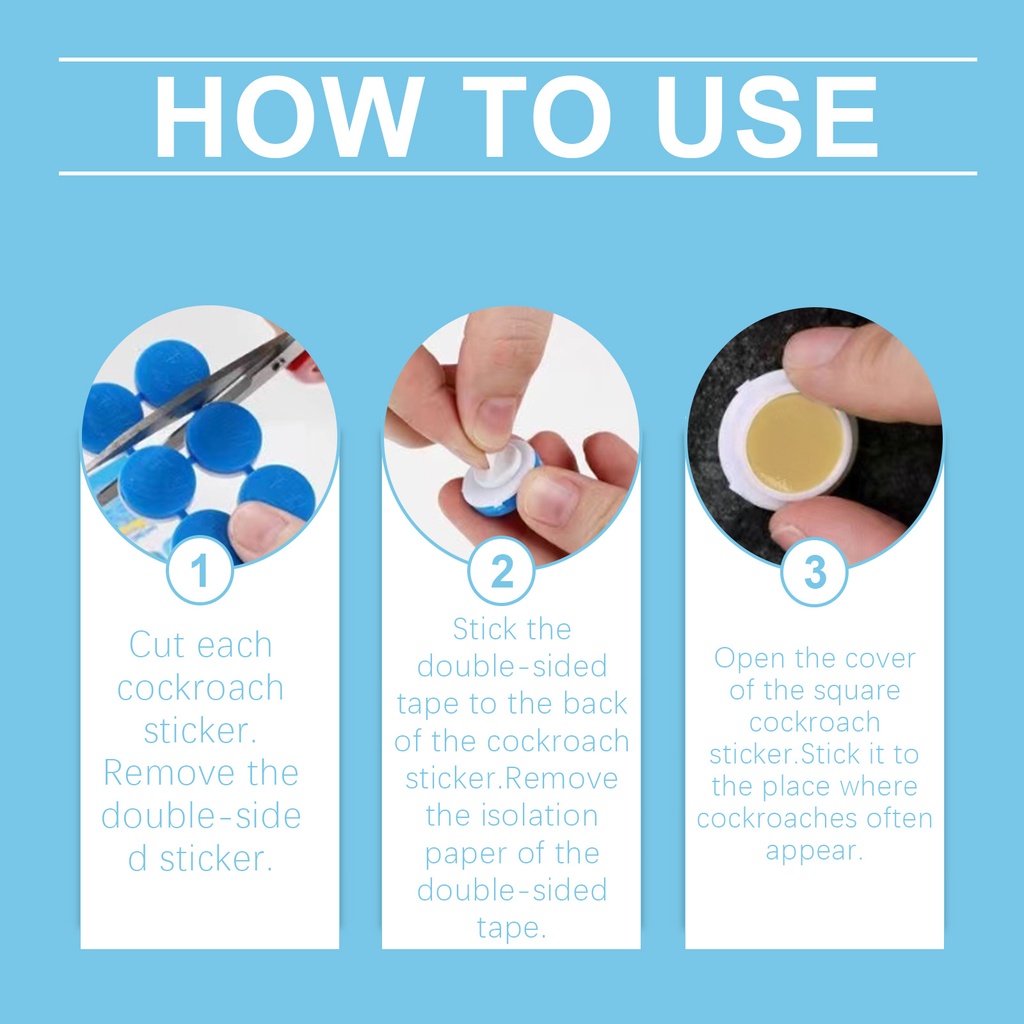 HOW TO USE

1

Cut each cockroach sticker. Remove the double-side d sticker.

2

Stick the double-sided tape to the back of the cockroach sticker.Remove the isolation paper of the double-sided tape.

3

Open the cover of the square cockroach sticker.Stick it to the place where cockroaches often appear.