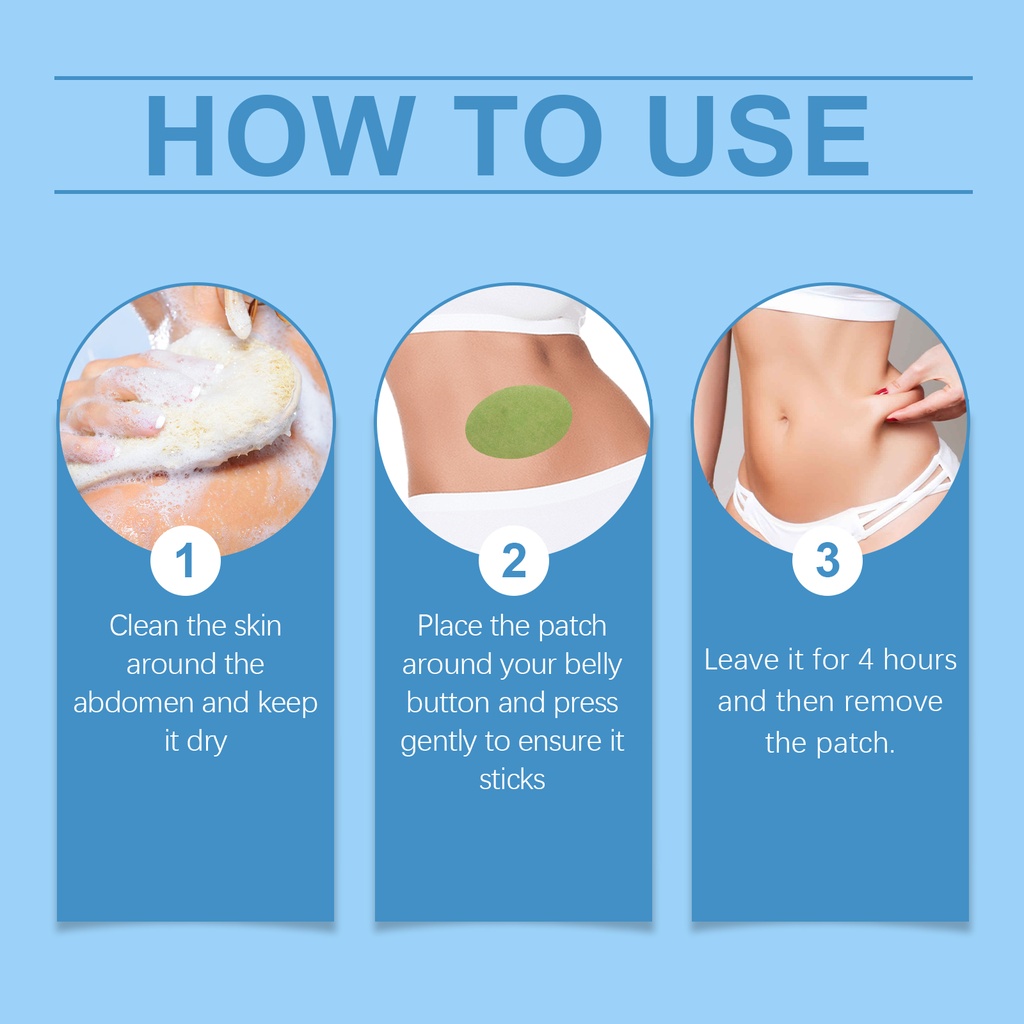 HOW TO USE

1

Clean the skin around the abdomen and keep it dry

2

Place the patch around your belly button and press gently to ensure it sticks

3

Leave it for 4 hours and then remove the patch.