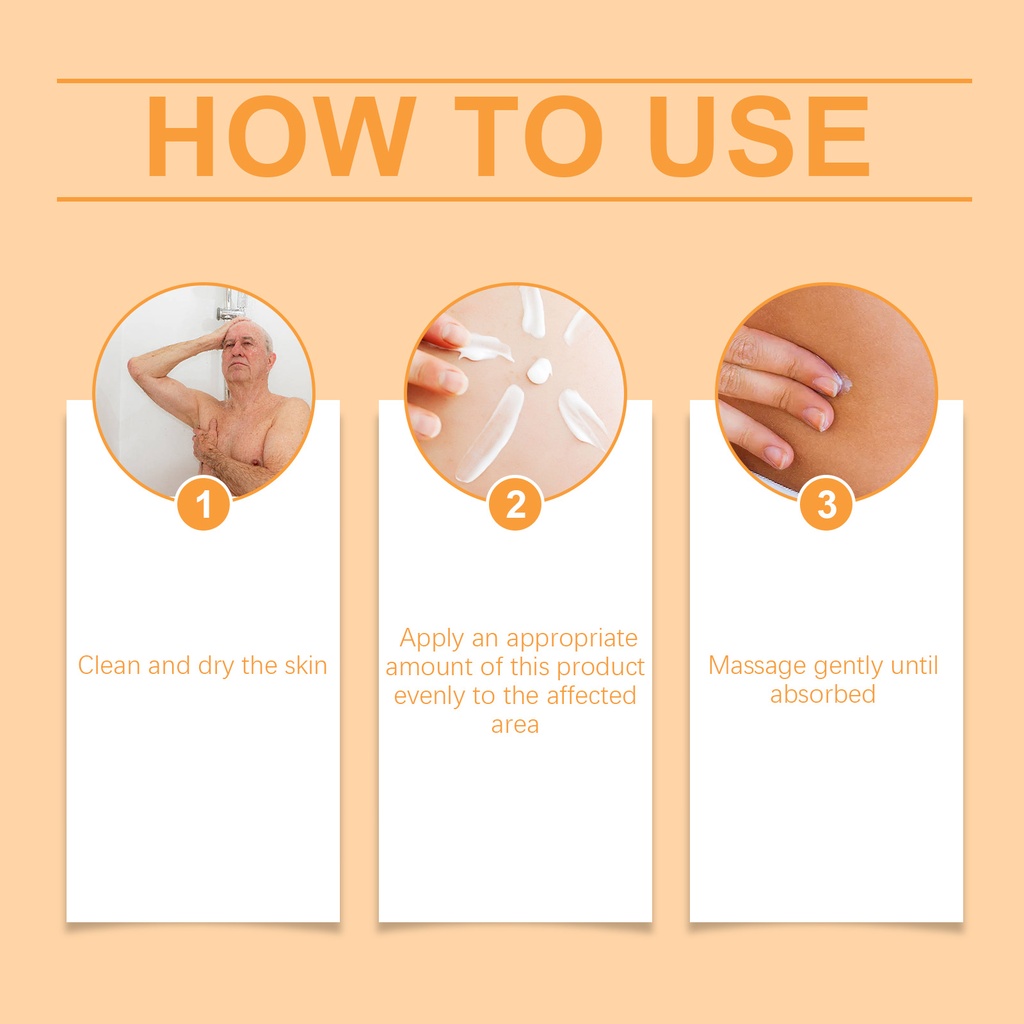 HOW TO USE

1

Clean and dry the skin

2

Apply an appropriate amount of this product evenly to the affected area

3

Massage gently until absorbed