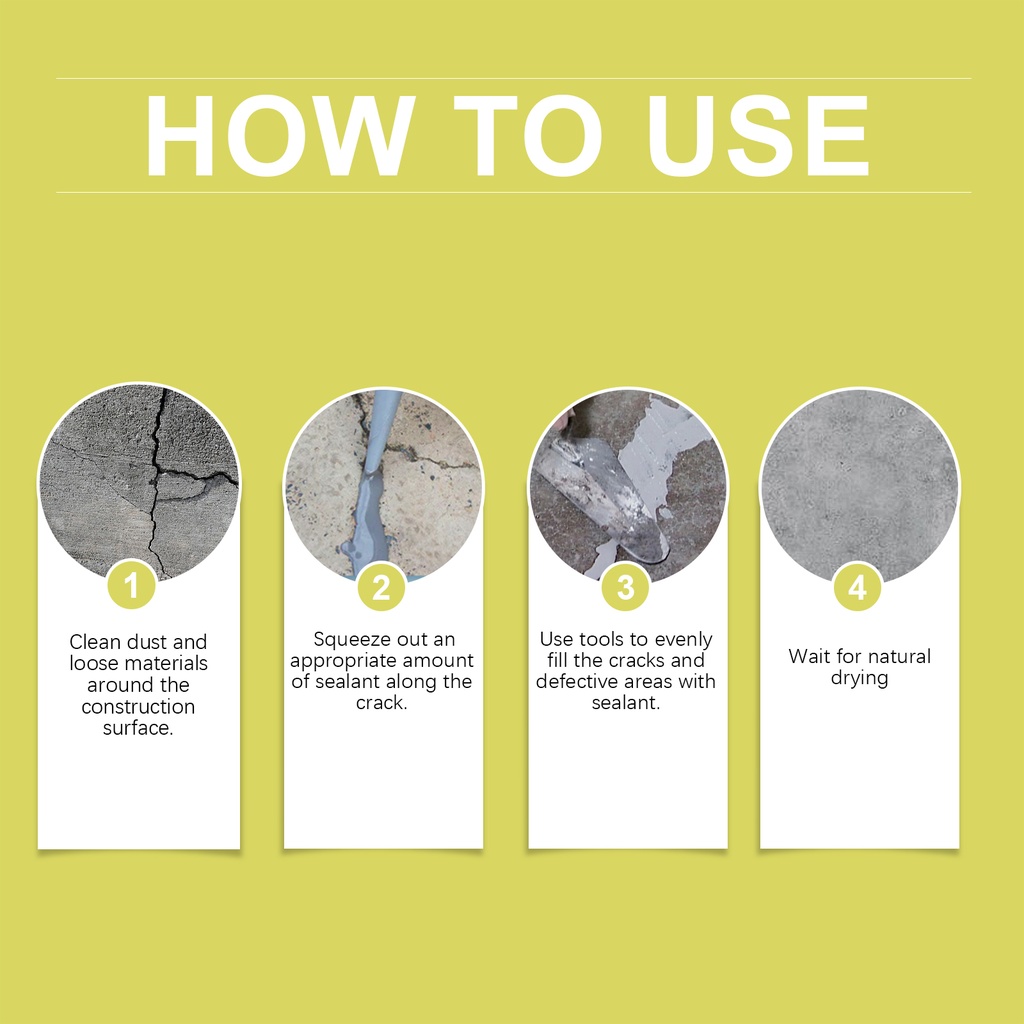 HOW TO USE

1

Clean dust and loose materials around the construction surface.

2

Squeeze out an appropriate amount of sealant along the crack.

3

Use tools to evenly fill the cracks and defective areas with sealant.

4

Wait for natural drying