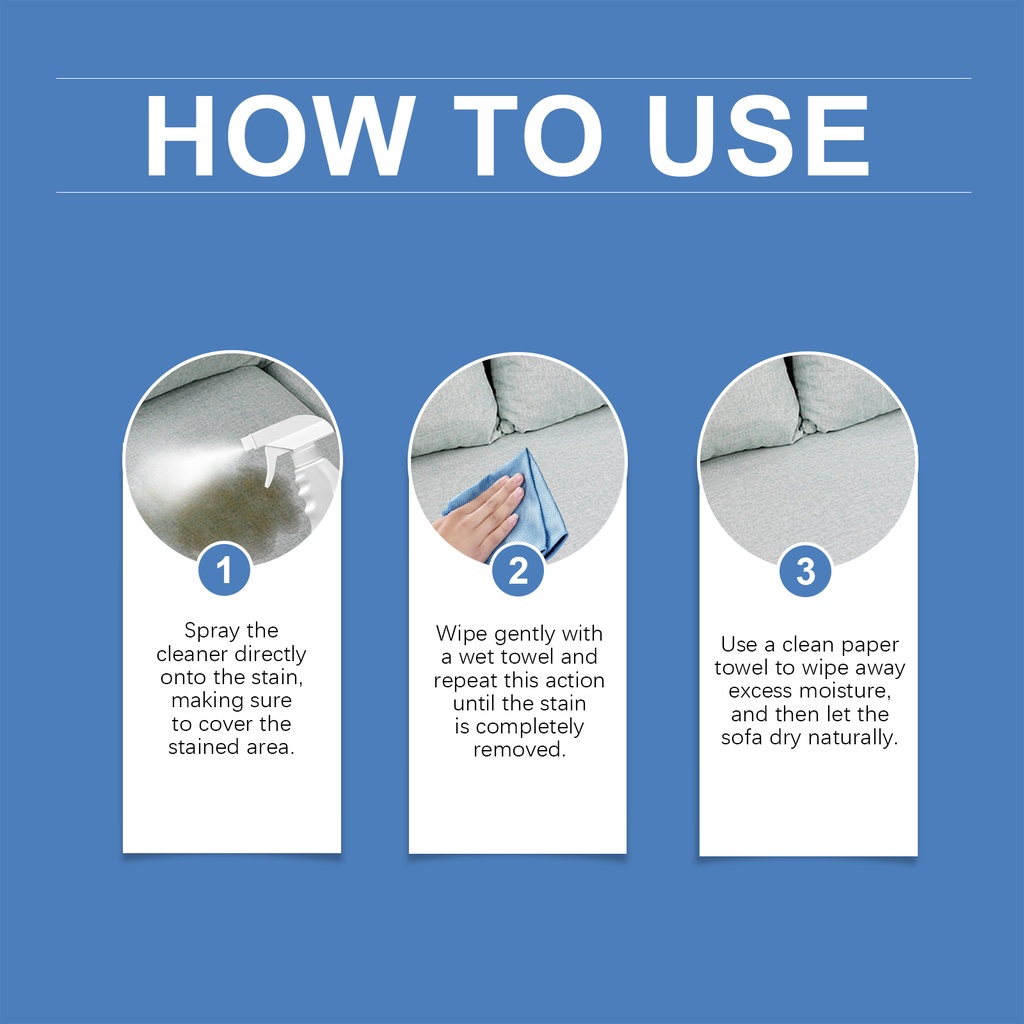 HOW TO USE

1

Spray the cleaner directly onto the stain, making sure to cover the stained area.

2

Wipe gently with a wet towel and repeat this action until the stain is completely removed.

3

Use a clean paper towel to wipe away excess moisture, and then let the sofa dry naturally.