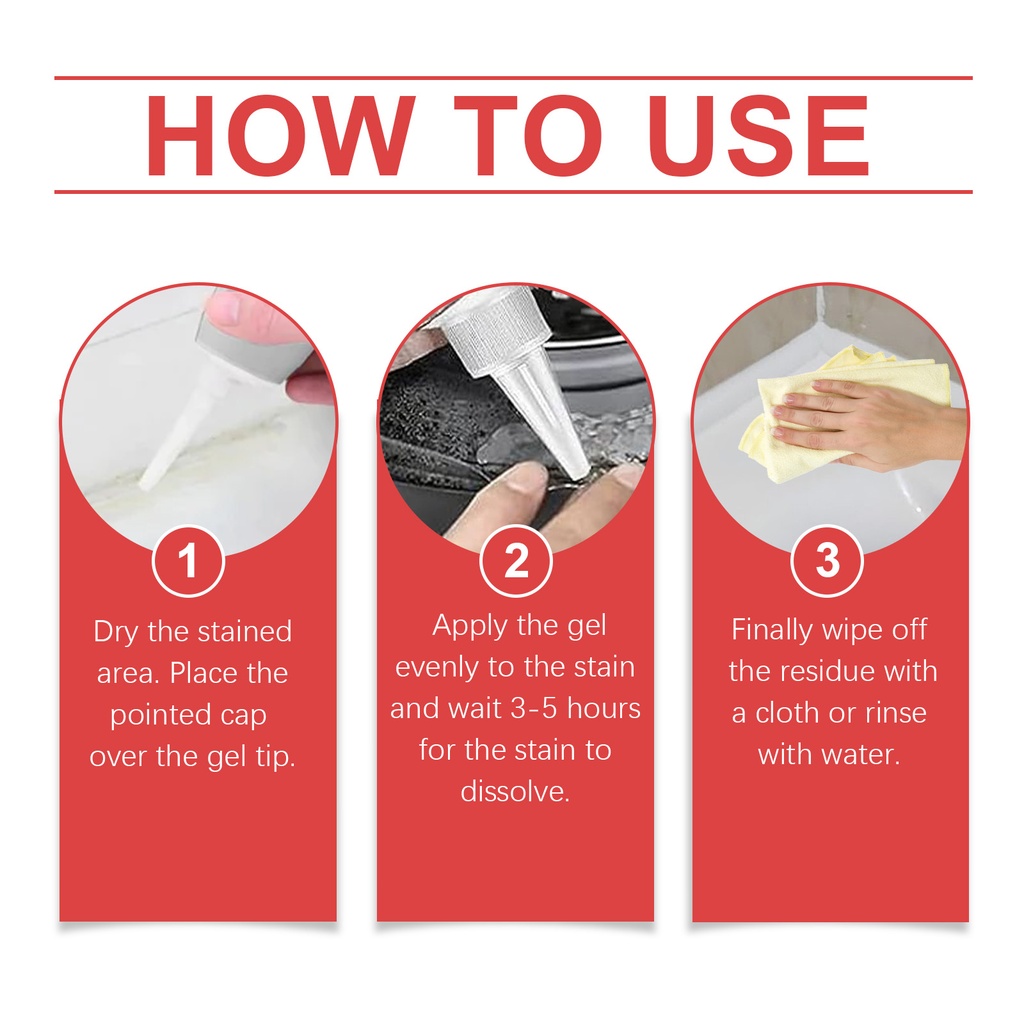 HOW TO USE

1

Dry the stained area. Place the pointed cap over the gel tip.

2

Apply the gel evenly to the stain and wait 3-5 hours for the stain to dissolve.

3

Finally wipe off the residue with a cloth or rinse with water.