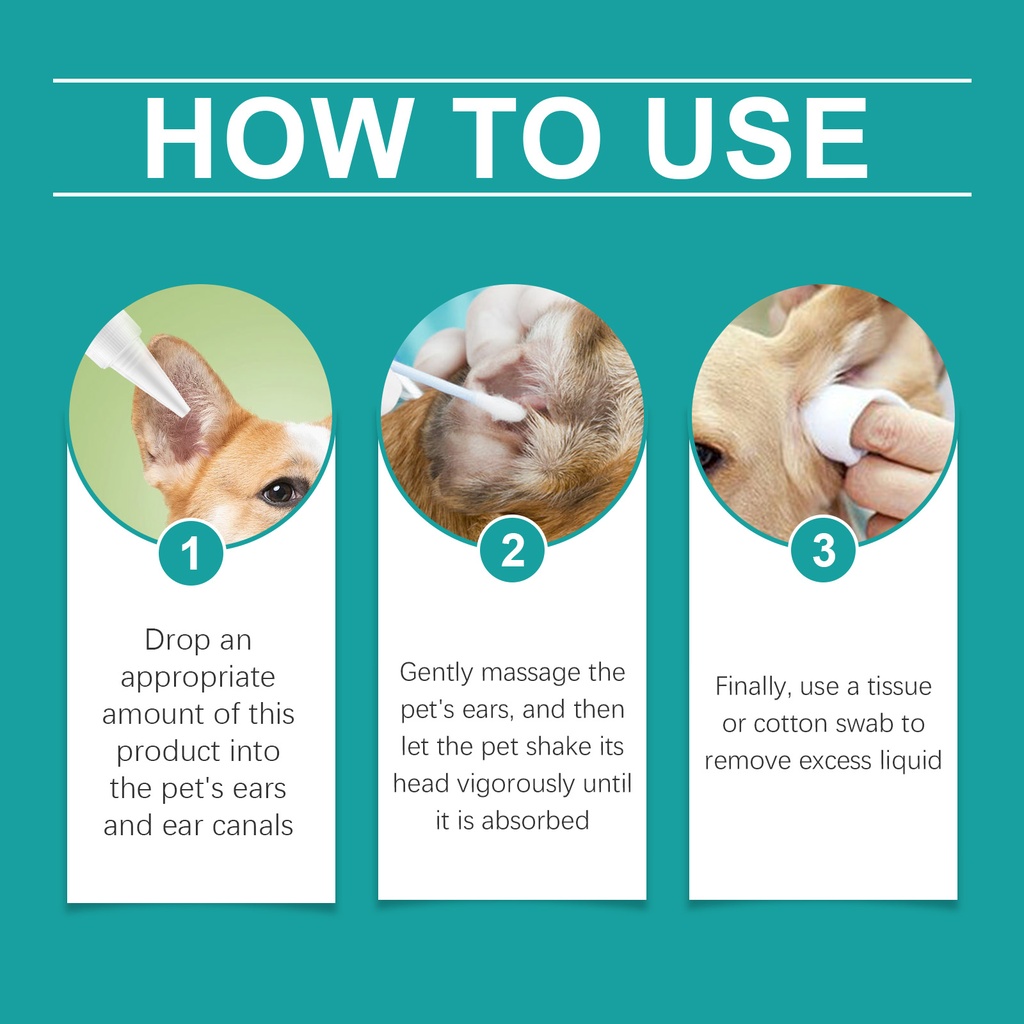 HOW TO USE

1

Drop an appropriate amount of this product into the pet's ears and ear canals

2

Gently massage the pet's ears, and then let the pet shake its head vigorously until it is absorbed

3

Finally, use a tissue or cotton swab to remove excess liquid